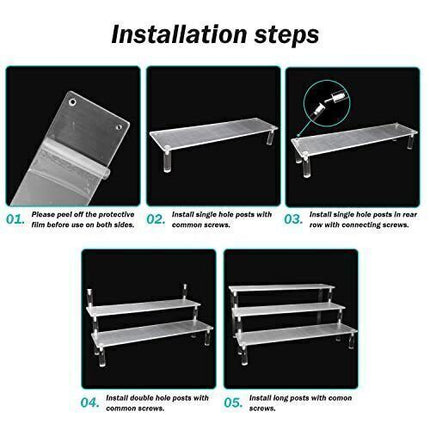 Installation steps

01. Please peel off the protective film before use on both sides.

02. Install single hole posts with common screws.

03. Install single hole posts in rear row with connecting screws.

04. Install double hole posts with common screws.

05. Install long posts with comon screws.