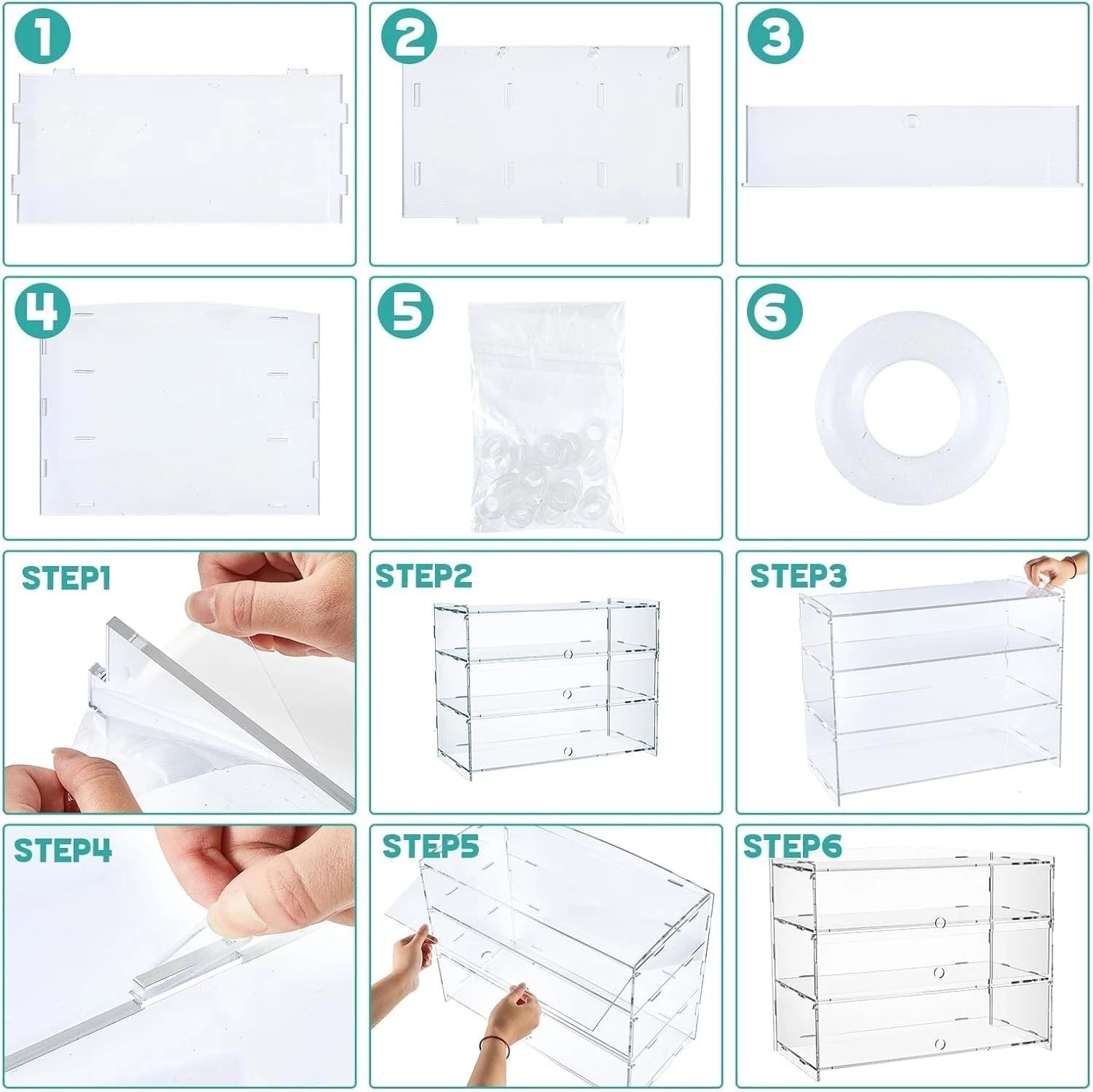 1

2

3

4

5

6

STEP1

STEP2

STEP3

STEP4

STEP5

STEP6