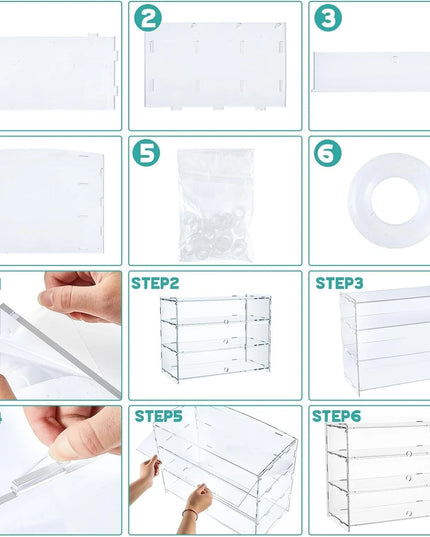 2

3

5

6

STEP2

STEP3

STEP5

STEP6